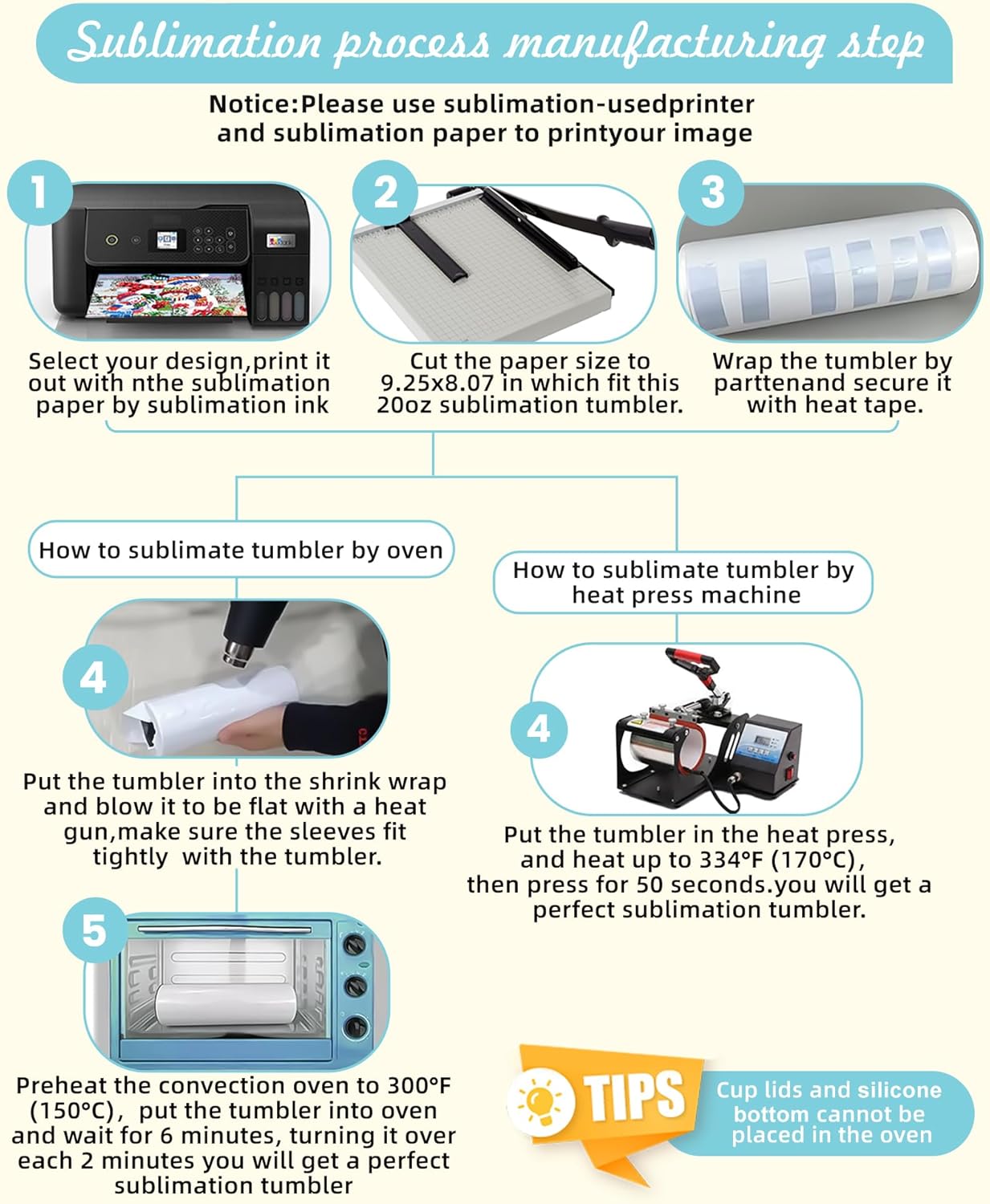 Sublimation process manufacturing step

Notice:Please use sublimation-usedprinter and sublimation paper to printyour image

1

Select your design,print it out with nthe sublimation paper by sublimation ink

2

Cut the paper size to 9.25x8.07 in which fit this 20oz sublimation tumbler.

3

Wrap the tumbler by parttenand secure it with heat tape.

How to sublimate tumbler by oven

4

Put the tumbler into the shrink wrap and blow it to be flat with a heat gun,make sure the sleeves fit tightly with the tumbler.

5

Preheat the convection oven to 300°F (150°C), put the tumbler into oven and wait for 6 minutes, turning it over each 2 minutes you will get a perfect sublimation tumbler

How to sublimate tumbler by heat press machine

4

Put the tumbler in the heat press, and heat up to 334°F (170°C), then press for 50 seconds.you will get a perfect sublimation tumbler.

TIPS

Cup lids and silicone bottom cannot be placed in the oven