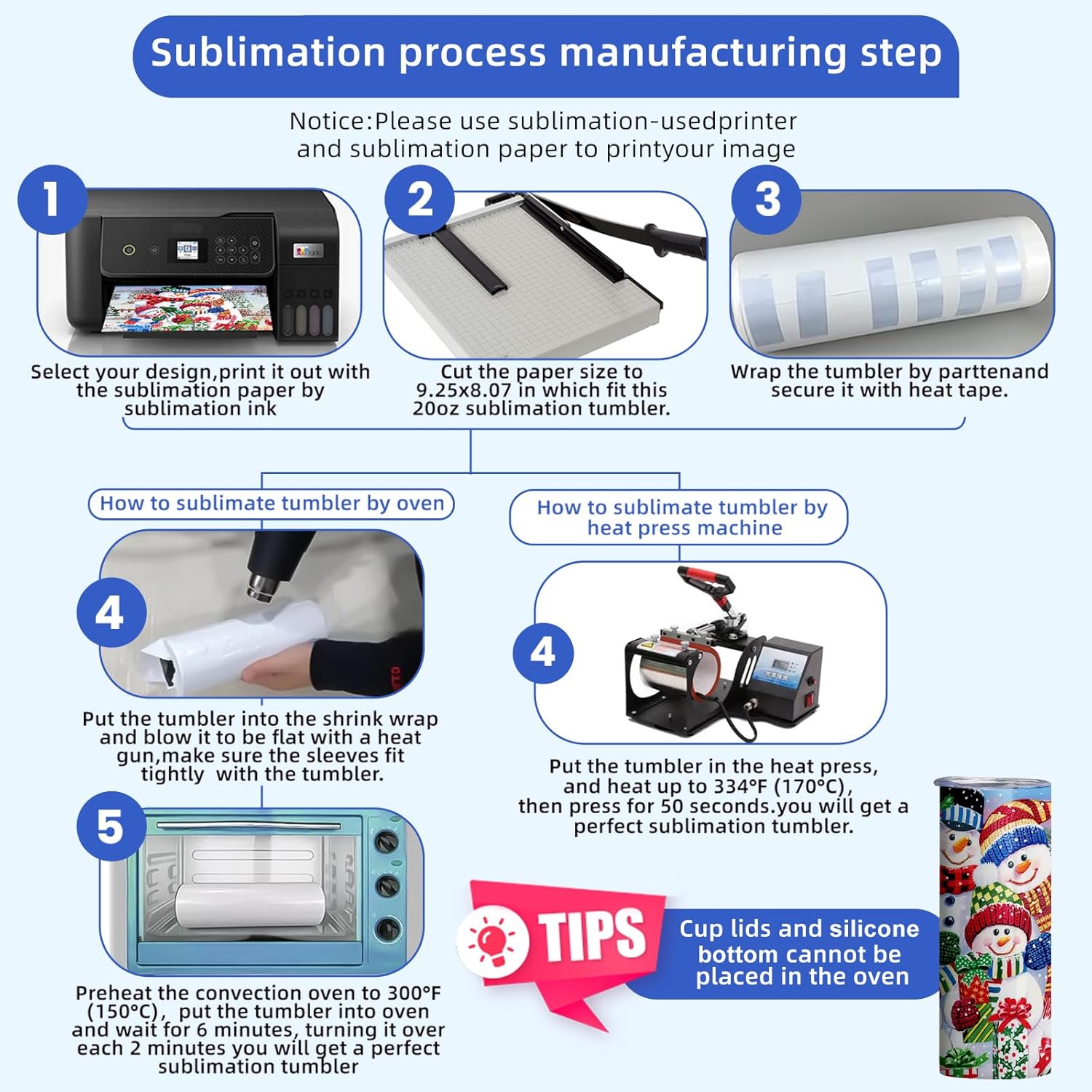 Sublimation process manufacturing step

Notice:Please use sublimation-usedprinter and sublimation paper to printyour image

1

Select your design,print it out with the sublimation paper by sublimation ink

2

Cut the paper size to 9.25x8.07 in which fit this 20oz sublimation tumbler.

3

Wrap the tumbler by parttenand secure it with heat tape.

How to sublimate tumbler by oven

4

Put the tumbler into the shrink wrap and blow it to be flat with a heat gun,make sure the sleeves fit tightly with the tumbler.

5

Preheat the convection oven to 300°F (150°C), put the tumbler into oven and wait for 6 minutes, turning it over each 2 minutes you will get a perfect sublimation tumbler

How to sublimate tumbler by heat press machine

4

Put the tumbler in the heat press, and heat up to 334°F (170°C), then press for 50 seconds.you will get a perfect sublimation tumbler.

TIPS

Cup lids and silicone bottom cannot be placed in the oven